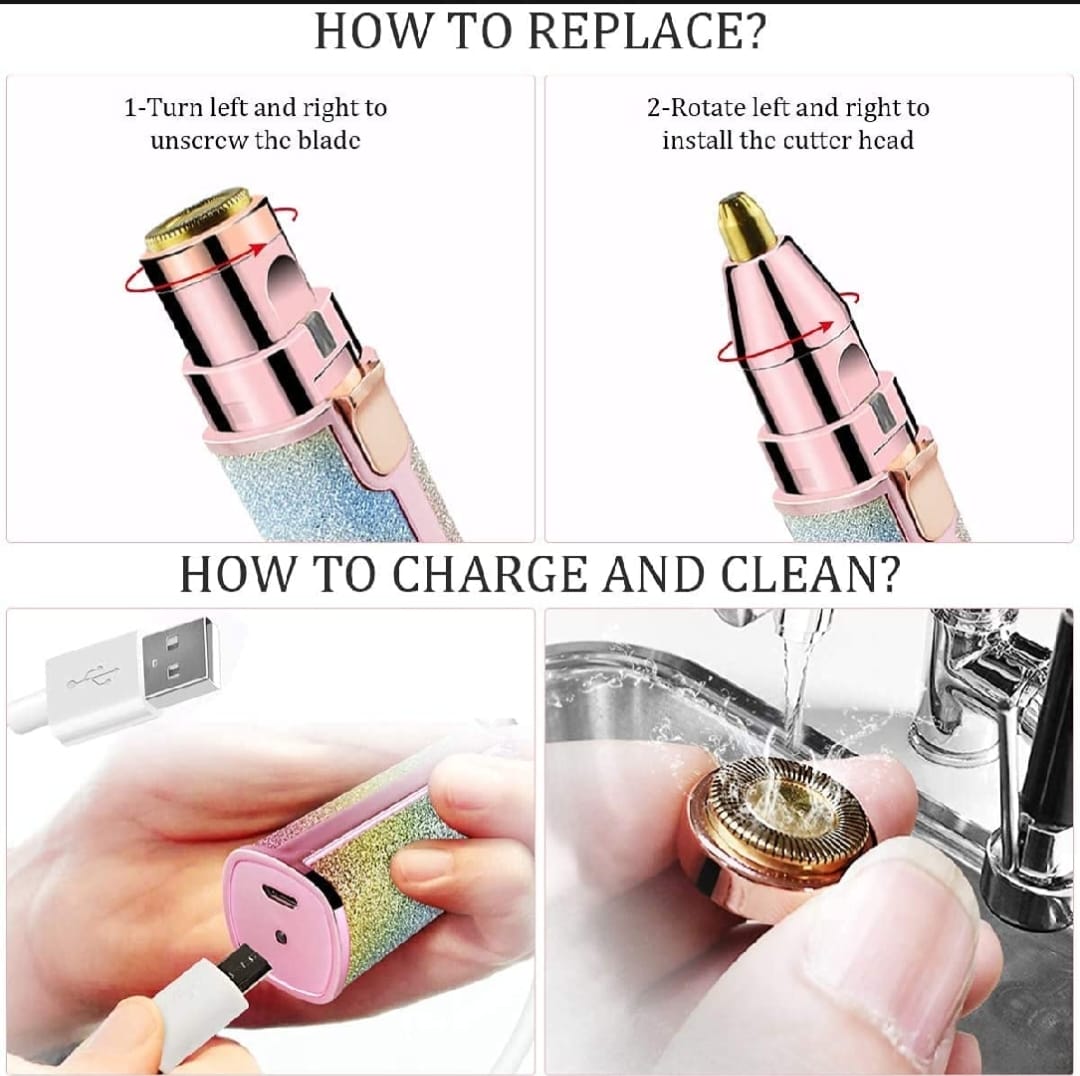 HOW TO REPLACE?

1-Turn left and right to unscrew the blade

2-Rotate left and right to install the cutter head

HOW TO CHARGE AND CLEAN?